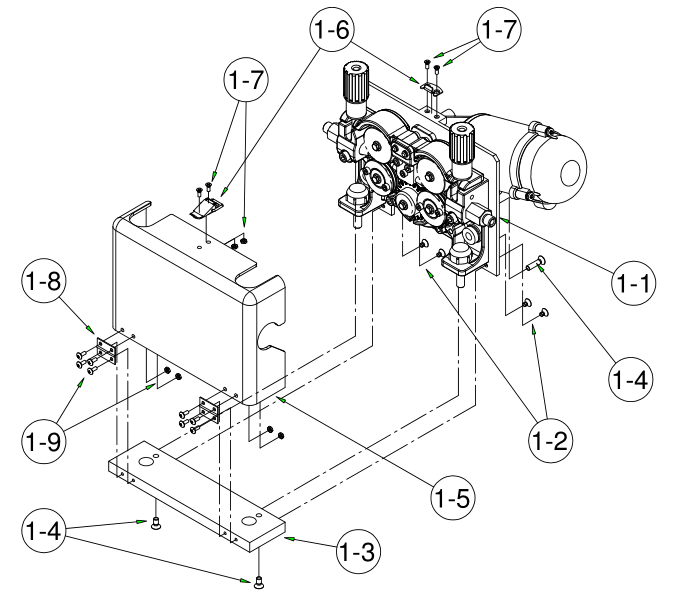 1-6
1-7
1-7
1-8
1-1
1-4
1-9
1-2
1-5
1-4
1-3